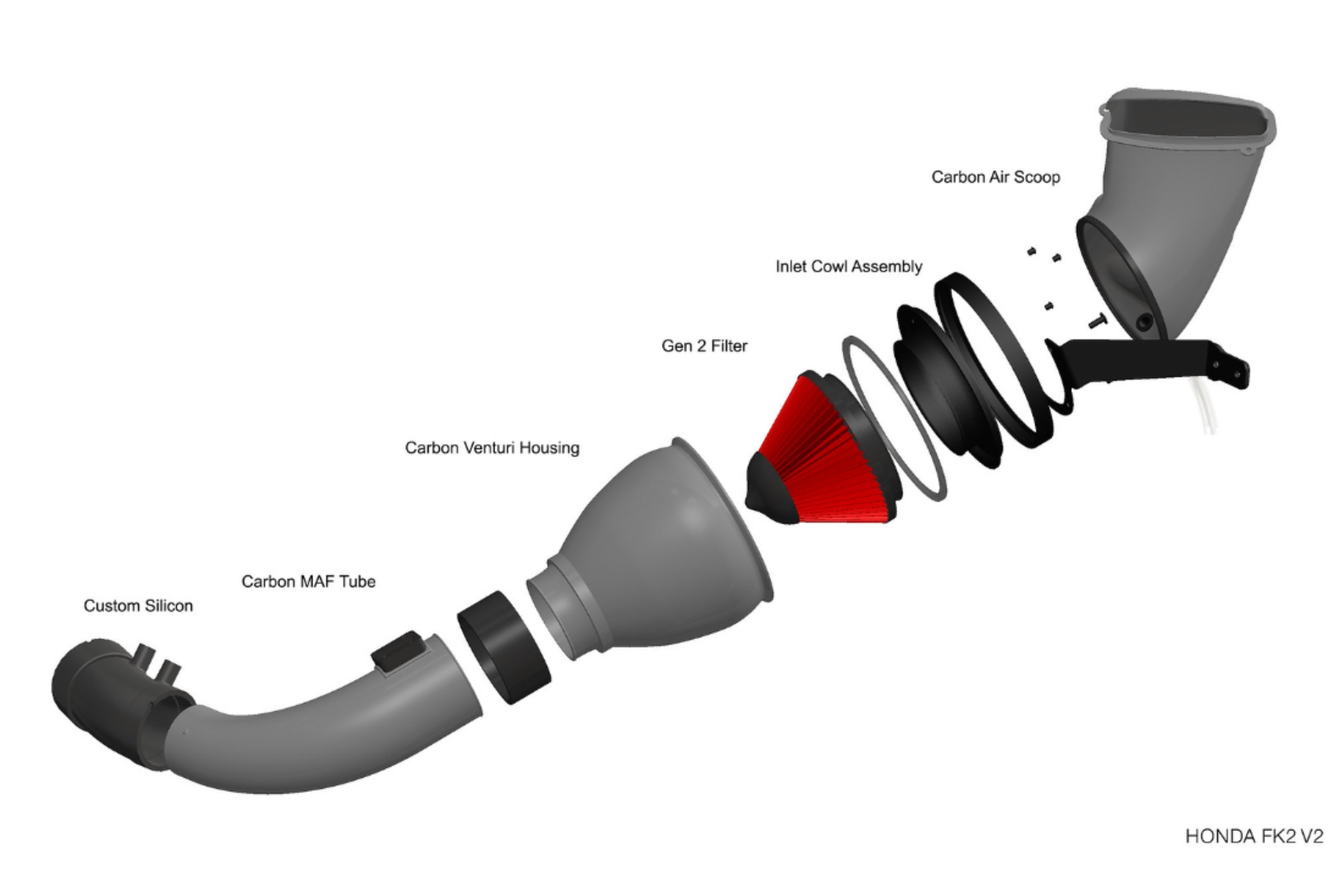 Carbon Air Scoop

Inlet Cowl Assembly

Gen 2 Filter

Carbon Venturi Housing

Carbon MAF Tube

Custom Silicon

HONDA FK2 V2